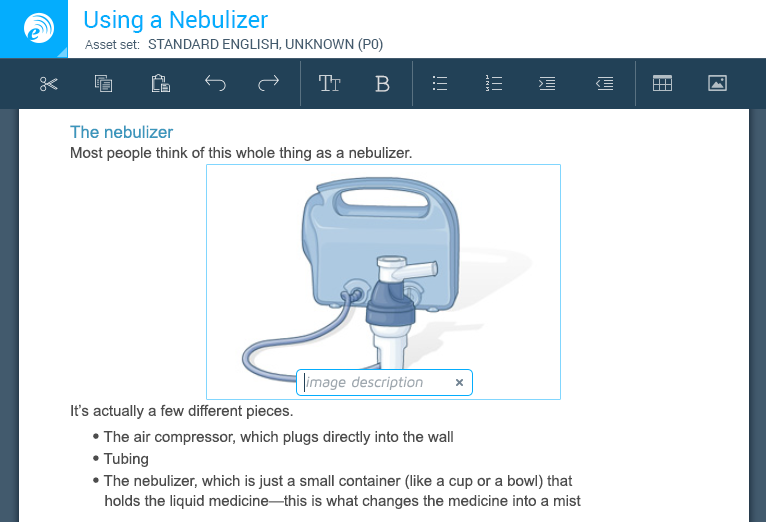 Using a Nebulizer
Asset set: STANDARD ENGLISH, UNKNOWN (P0)

The nebulizer
Most people think of this whole thing as a nebulizer.

image description ×

It's actually a few different pieces.

• The air compressor, which plugs directly into the wall
• Tubing
• The nebulizer, which is just a small container (like a cup or a bowl) that holds the liquid medicine—this is what changes the medicine into a mist