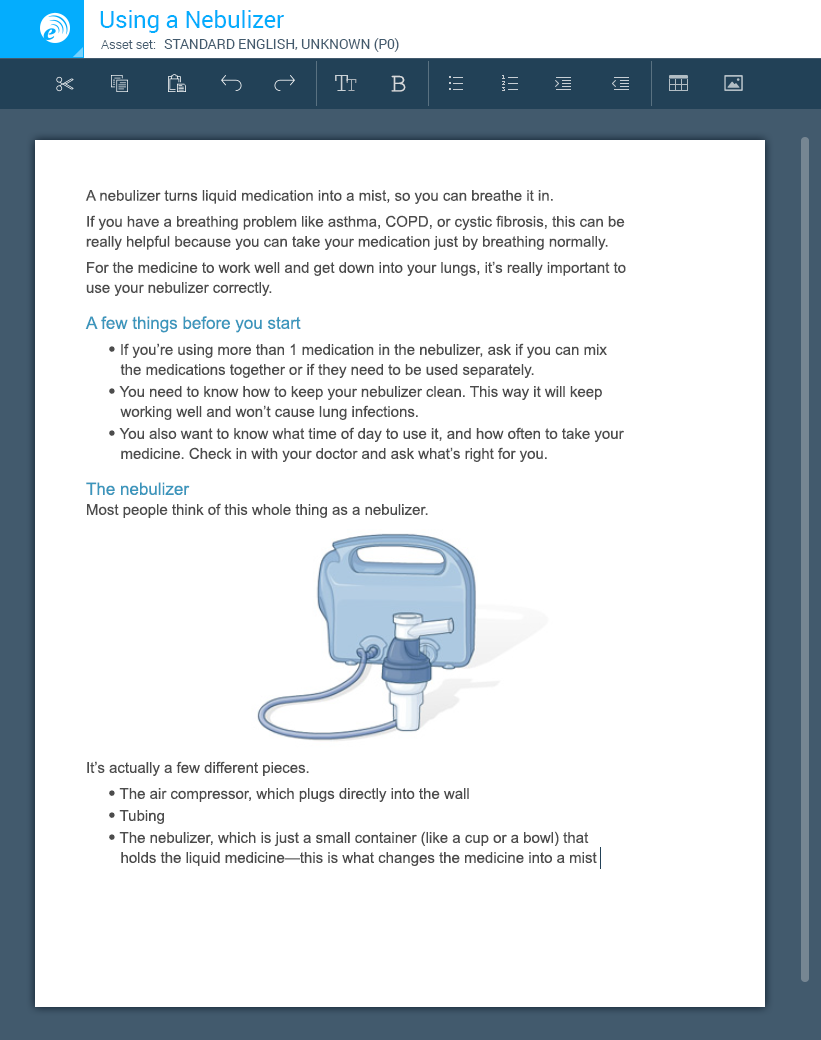 Using a Nebulizer
Asset set: STANDARD ENGLISH, UNKNOWN (P0)

A nebulizer turns liquid medication into a mist, so you can breathe it in.

If you have a breathing problem like asthma, COPD, or cystic fibrosis, this can be really helpful because you can take your medication just by breathing normally.

For the medicine to work well and get down into your lungs, it's really important to use your nebulizer correctly.

A few things before you start

• If you're using more than 1 medication in the nebulizer, ask if you can mix the medications together or if they need to be used separately.
• You need to know how to keep your nebulizer clean. This way it will keep working well and won't cause lung infections.
• You also want to know what time of day to use it, and how often to take your medicine. Check in with your doctor and ask what's right for you.

The nebulizer
Most people think of this whole thing as a nebulizer.

It's actually a few different pieces.

• The air compressor, which plugs directly into the wall
• Tubing
• The nebulizer, which is just a small container (like a cup or a bowl) that holds the liquid medicine—this is what changes the medicine into a mist